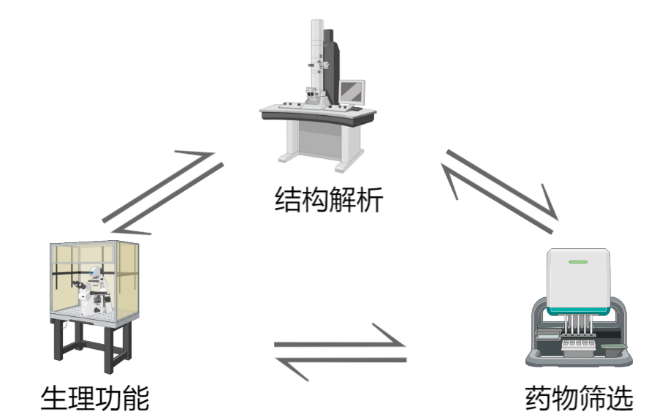 结构解析

生理功能

药物筛选